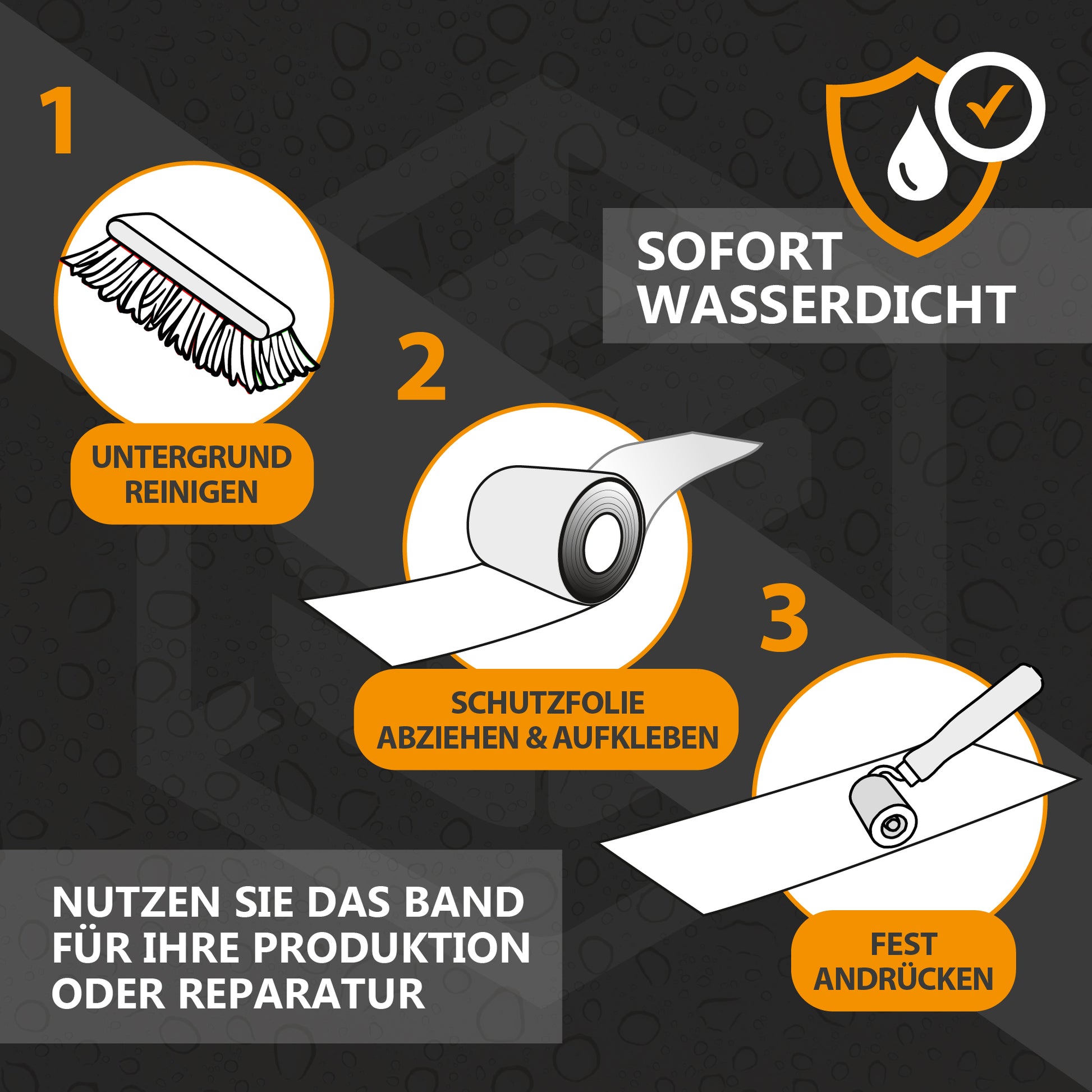 1

UNTERGRUND REINIGEN

SOFORT WASSERDICHT

2

SCHUTZFOLIE ABZIEHEN & AUFKLEBEN

3

FEST ANDRÜCKEN

NUTZEN SIE DAS BAND FÜR IHRE PRODUKTION ODER REPARATUR